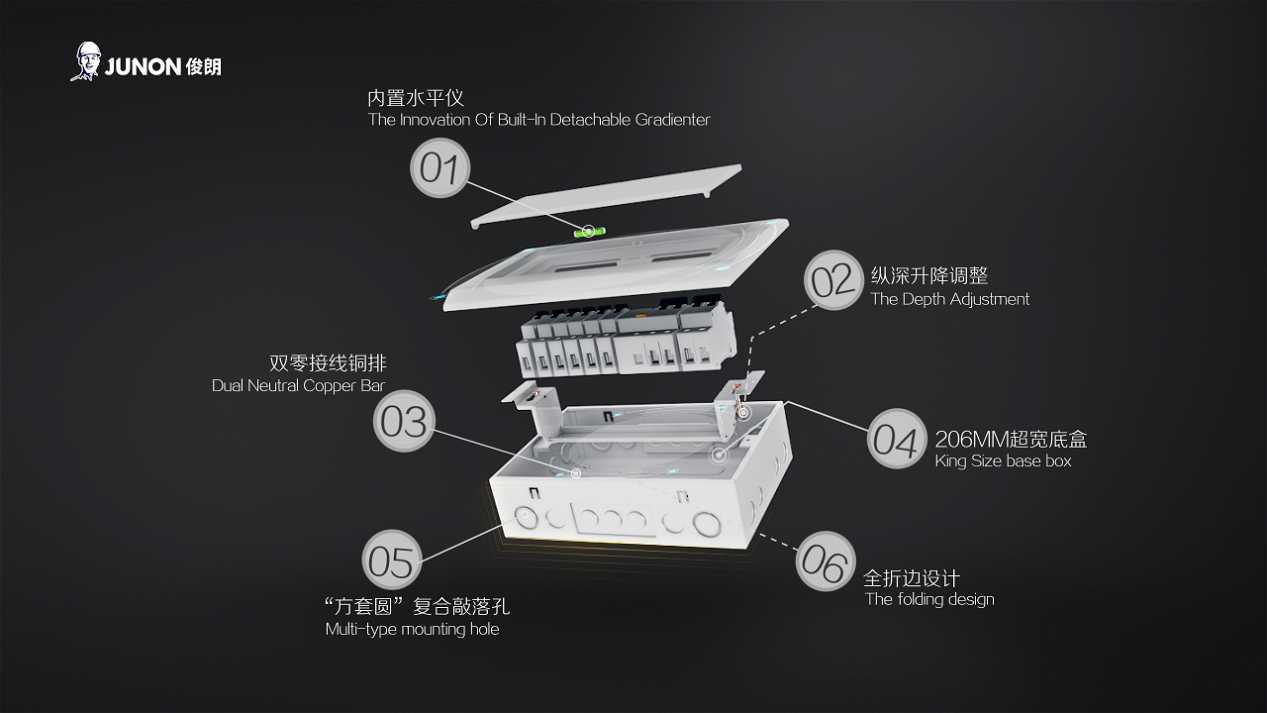 JUNON 俊朗

内置水平仪
The Innovation Of Built-In Detachable Gradienter

01

02
纵深升降调整
The Depth Adjustment

双零接线铜排
Dual Neutral Copper Bar

03

04
206MM超宽底盒
King Size base box

05
“方套圆”复合敲落孔
Multi-type mounting hole

06
全折边设计
The folding design